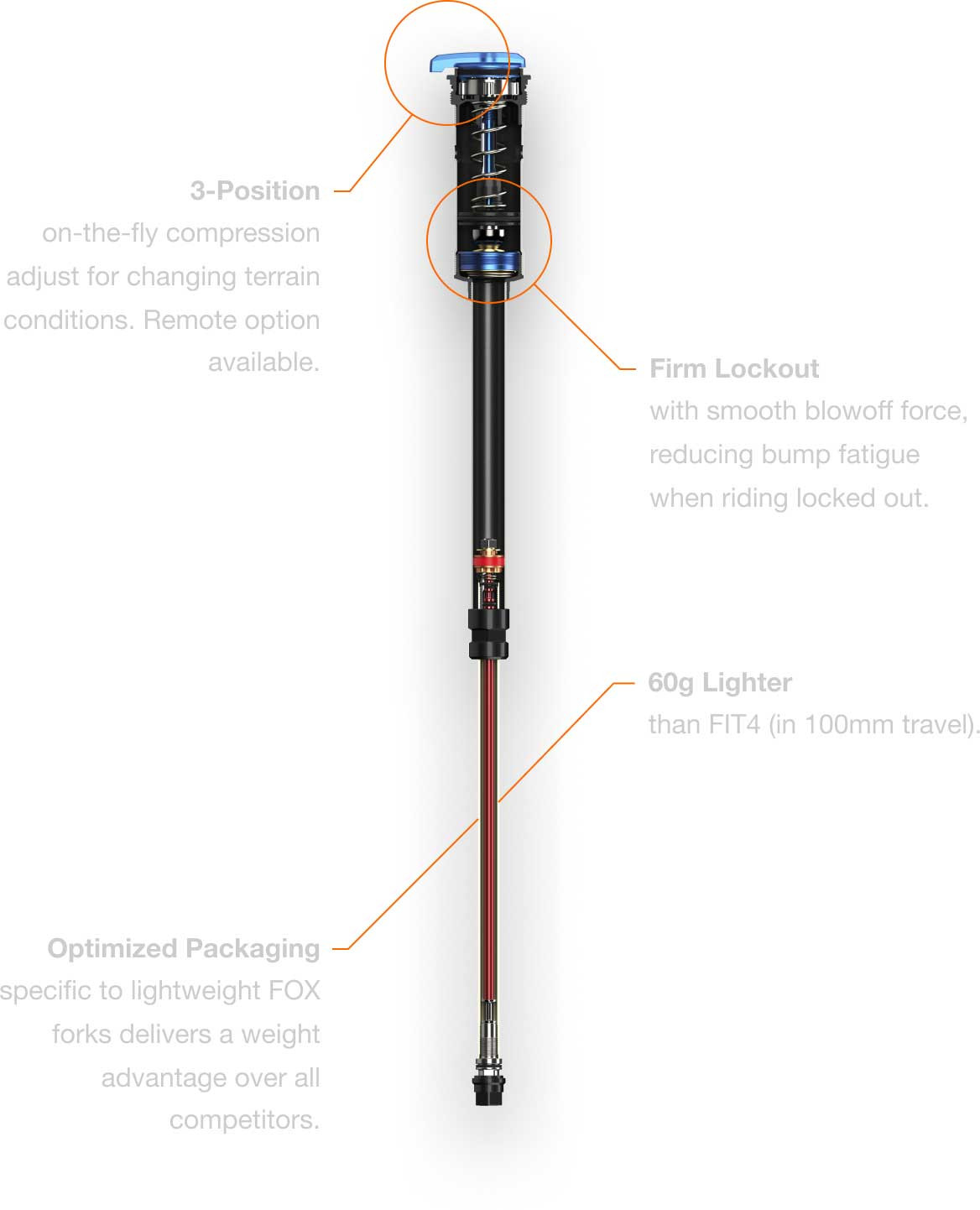 3-Position
on-the-fly compression adjust for changing terrain conditions. Remote option available.

Firm Lockout
with smooth blowoff force, reducing bump fatigue when riding locked out.

60g Lighter
than FIT4 (in 100mm travel).

Optimized Packaging
specific to lightweight FOX forks delivers a weight advantage over all competitors.